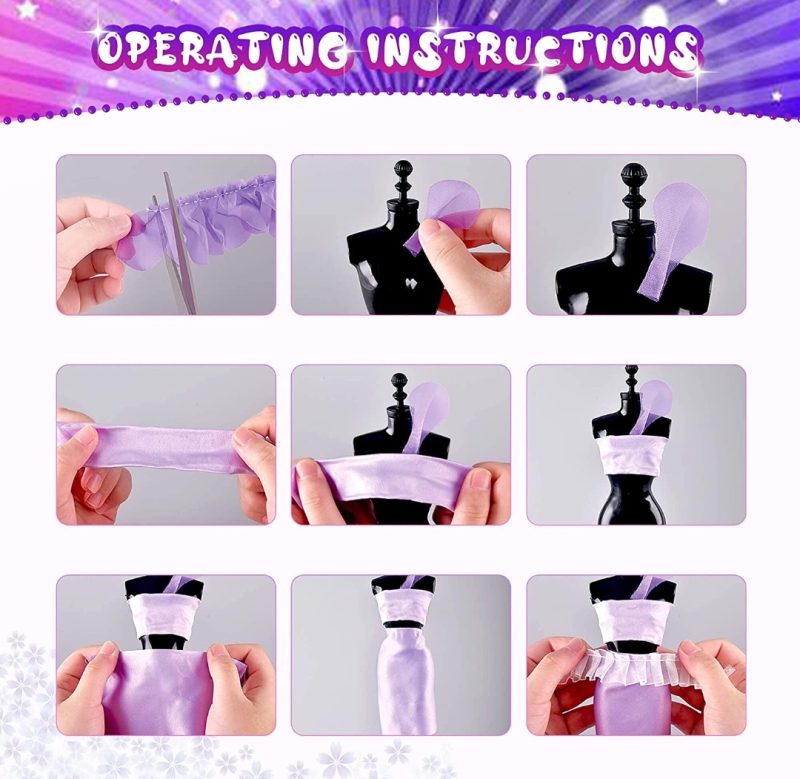 OPERATING INSTRUCTIONS